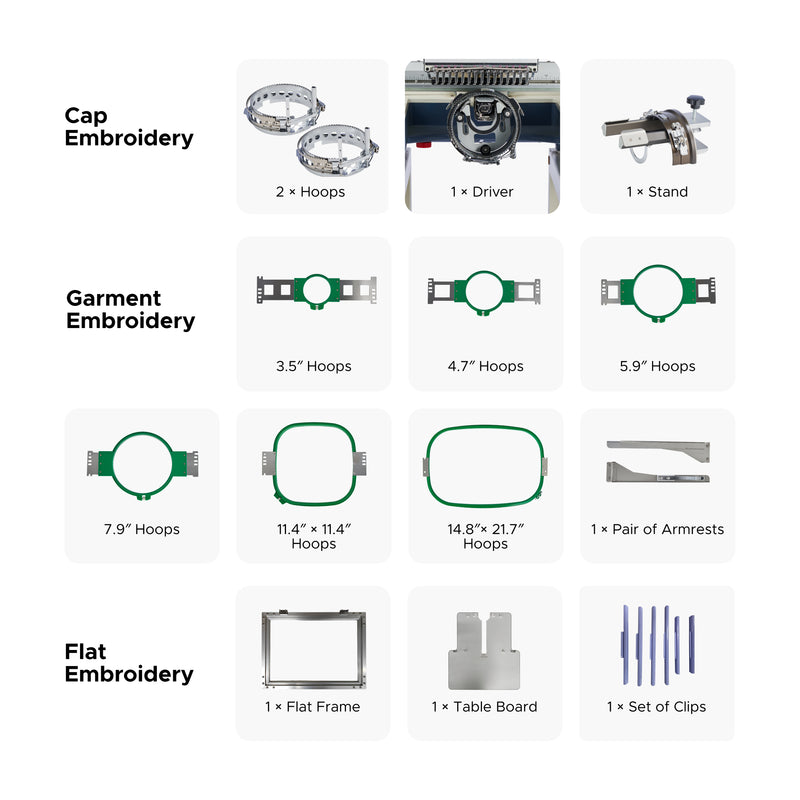 Cap Embroidery

2 × Hoops

1 × Driver

1 × Stand

Garment Embroidery

3.5″ Hoops

4.7″ Hoops

5.9″ Hoops

7.9″ Hoops

11.4″ × 11.4″ Hoops

14.8″× 21.7″ Hoops

1 × Pair of Armrests

Flat Embroidery

1 × Flat Frame

1 × Table Board

1 × Set of Clips