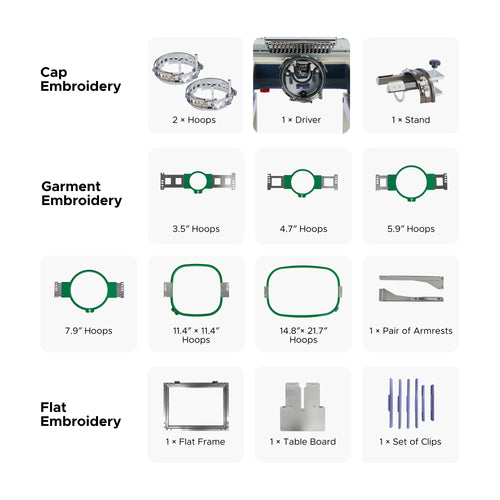 Cap Embroidery

2 × Hoops

1 × Driver

1 × Stand

Garment Embroidery

3.5″ Hoops

4.7″ Hoops

5.9″ Hoops

7.9″ Hoops

11.4″ × 11.4″ Hoops

14.8″× 21.7″ Hoops

1 × Pair of Armrests

Flat Embroidery

1 × Flat Frame

1 × Table Board

1 × Set of Clips