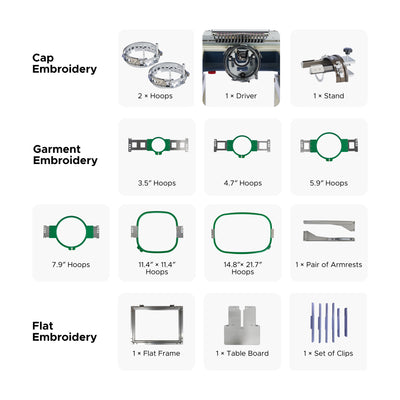 Cap Embroidery

2 × Hoops

1 × Driver

1 × Stand

Garment Embroidery

3.5" Hoops

4.7" Hoops

5.9" Hoops

7.9" Hoops

11.4" × 11.4" Hoops

14.8"× 21.7" Hoops

1 × Pair of Armrests

Flat Embroidery

1 × Flat Frame

1 × Table Board

1 × Set of Clips