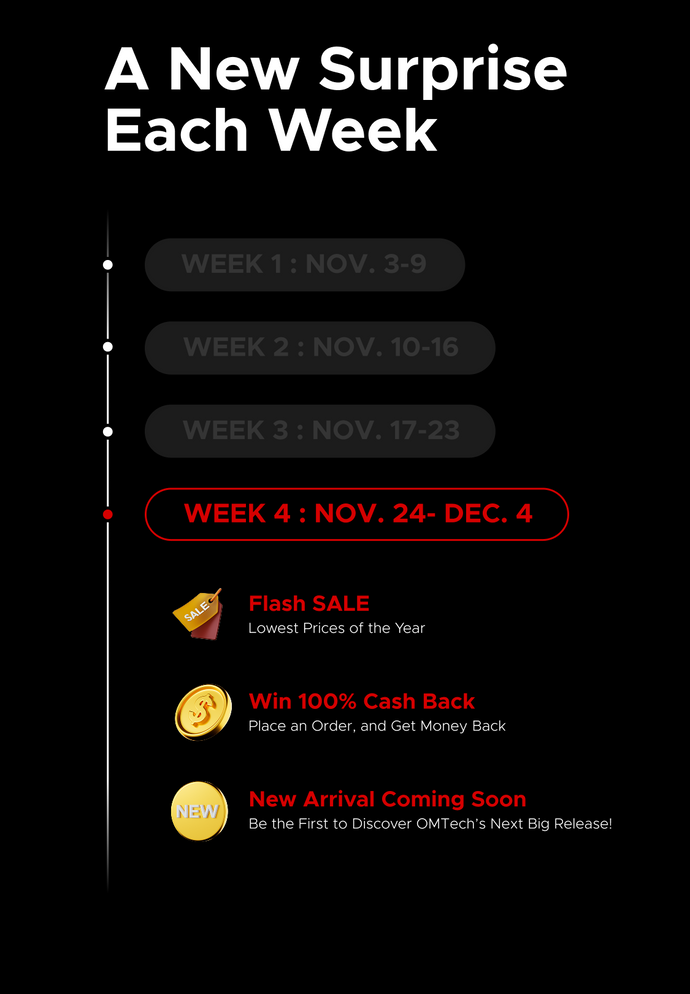 A New Surprise Each Week

WEEK 1 : NOV. 3-9

WEEK 2 : NOV. 10-16

WEEK 3 : NOV. 17-23

WEEK 4 : NOV. 24- DEC. 4

SALE

Flash SALE
Lowest Prices of the Year

Win 100% Cash Back
Place an Order, and Get Money Back

NEW

New Arrival Coming Soon
Be the First to Discover OMTech's Next Big Release!