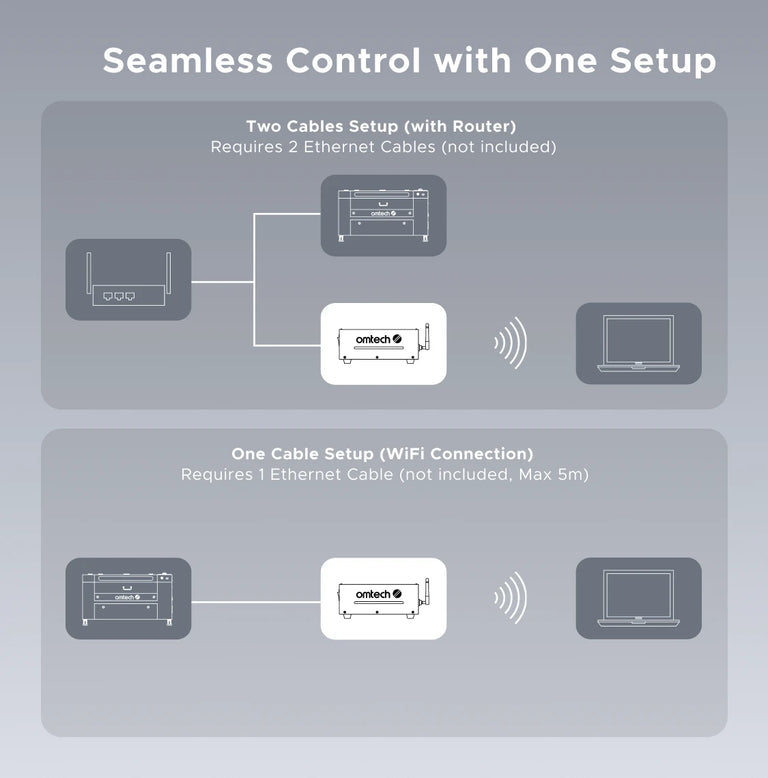 Seamless Control with One Setup

Two Cables Setup (with Router)
Requires 2 Ethernet Cables (not included)

omtech

omtech

One Cable Setup (WiFi Connection)
Requires 1 Ethernet Cable (not included, Max 5m)

omtech

omtech