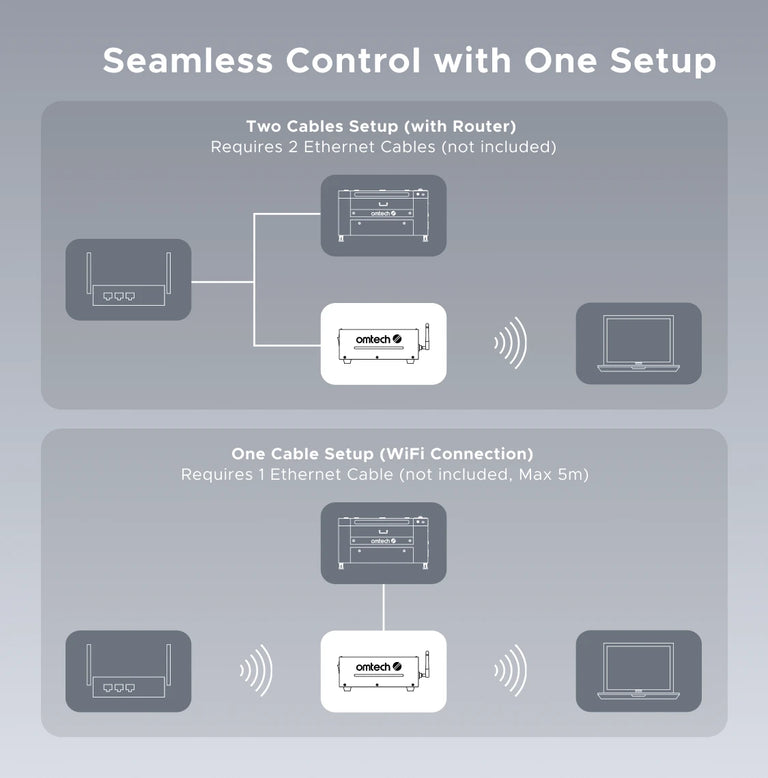 Seamless Control with One Setup

Two Cables Setup (with Router)
Requires 2 Ethernet Cables (not included)

omtech

omtech

One Cable Setup (WiFi Connection)
Requires 1 Ethernet Cable (not included, Max 5m)

omtech

omtech