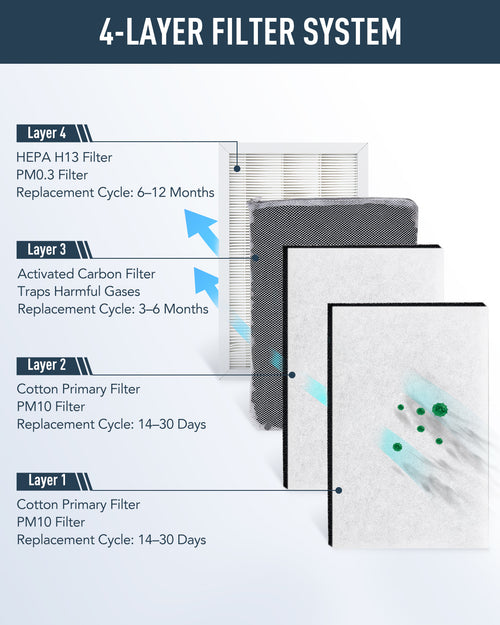 4-LAYER FILTER SYSTEM

Layer 4
HEPA H13 Filter
PM0.3 Filter
Replacement Cycle: 6–12 Months

Layer 3
Activated Carbon Filter
Traps Harmful Gases
Replacement Cycle: 3–6 Months

Layer 2
Cotton Primary Filter
PM10 Filter
Replacement Cycle: 14–30 Days

Layer 1
Cotton Primary Filter
PM10 Filter
Replacement Cycle: 14–30 Days