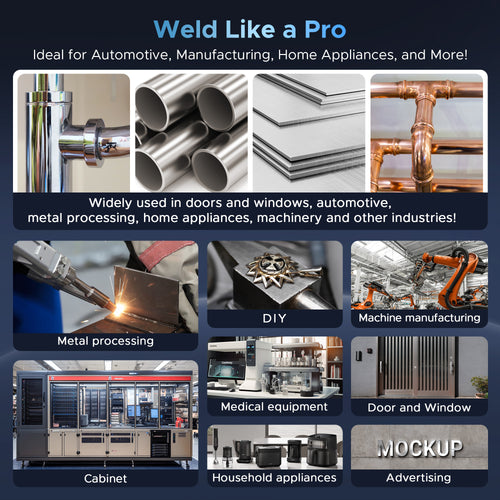 Weld Like a Pro

Ideal for Automotive, Manufacturing, Home Appliances, and More!

Widely used in doors and windows, automotive, metal processing, home appliances, machinery and other industries!

Metal processing

DIY

Machine manufacturing

Medical equipment

Door and Window

Cabinet

Household appliances

MOCKUP

Advertising