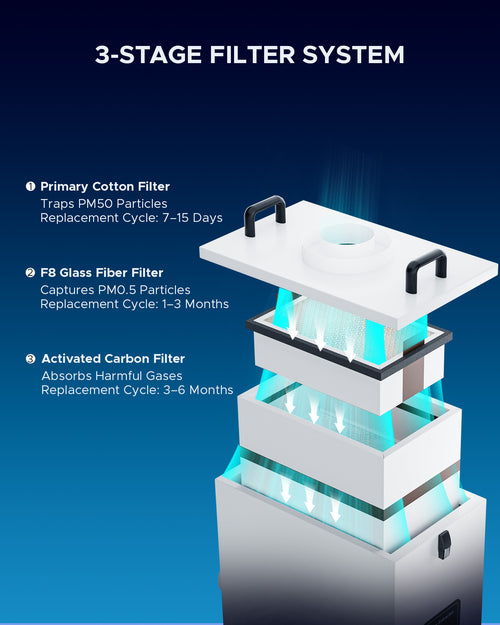 3-STAGE FILTER SYSTEM

❶ Primary Cotton Filter
Traps PM50 Particles
Replacement Cycle: 7–15 Days

❷ F8 Glass Fiber Filter
Captures PM0.5 Particles
Replacement Cycle: 1–3 Months

❸ Activated Carbon Filter
Absorbs Harmful Gases
Replacement Cycle: 3–6 Months